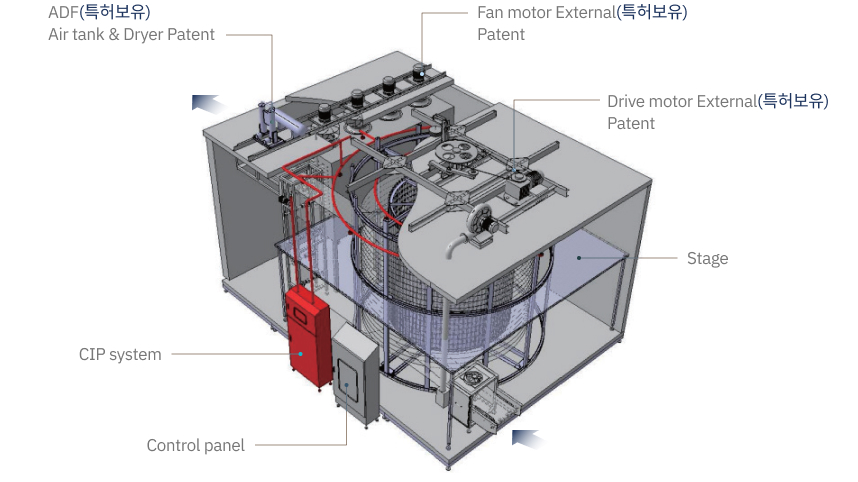 ADF(특허보유)
Air tank & Dryer Patent

Fan motor External(특허보유)
Patent

Drive motor External(특허보유)
Patent

Stage

CIP system

Control panel