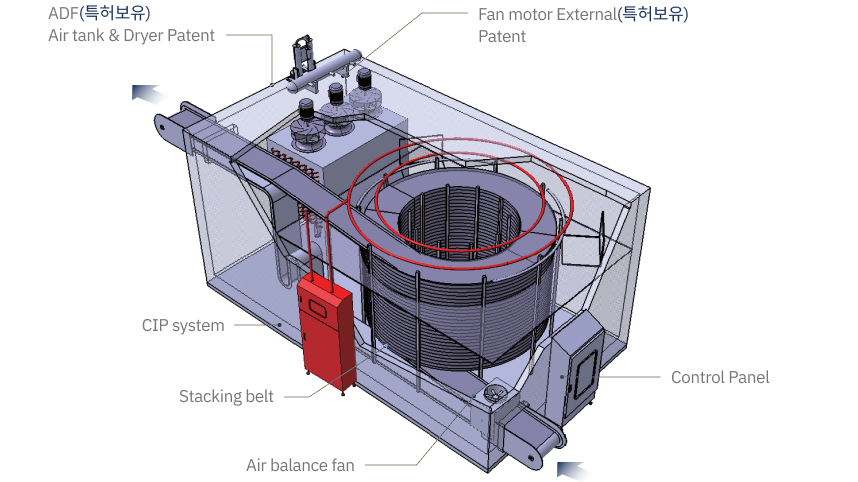 ADF(특허보유)
Air tank & Dryer Patent

Fan motor External(특허보유)
Patent

CIP system

Stacking belt

Air balance fan

Control Panel